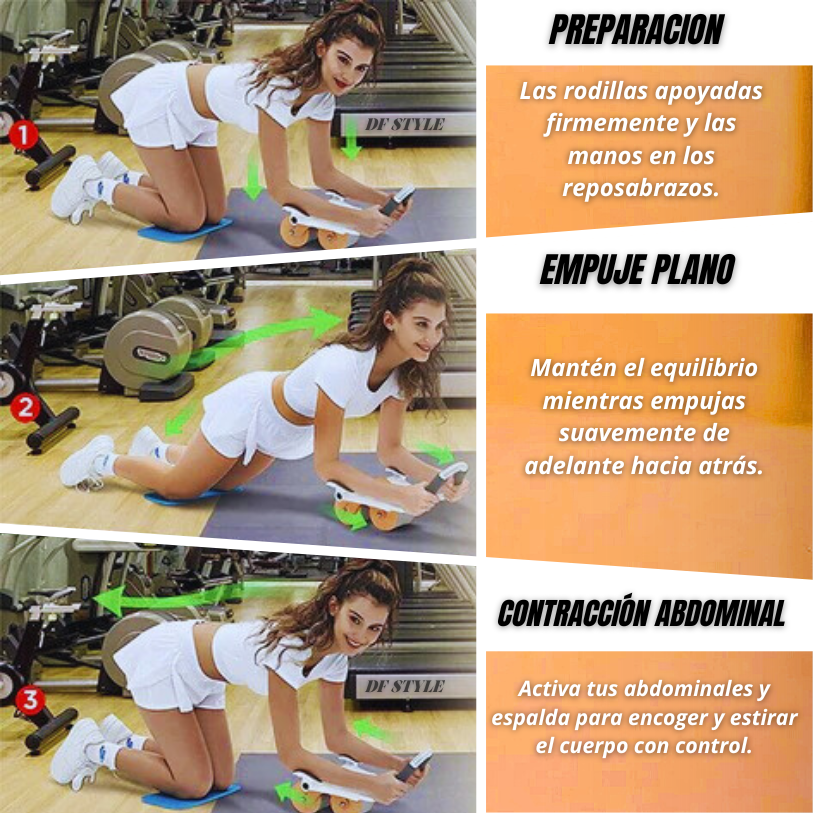 1

DF STYLE

PREPARACION

Las rodillas apoyadas firmemente y las manos en los reposabrazos.

2

EMPUJE PLANO

Mantén el equilibrio mientras empujas suavemente de adelante hacia atrás.

3

DF STYLE

CONTRACCIÓN ABDOMINAL

Activa tus abdominales y espalda para encoger y estirar el cuerpo con control.